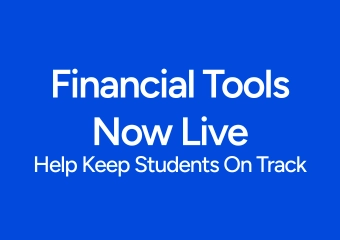 Financial Tools Now Live
Help Keep Students On Track